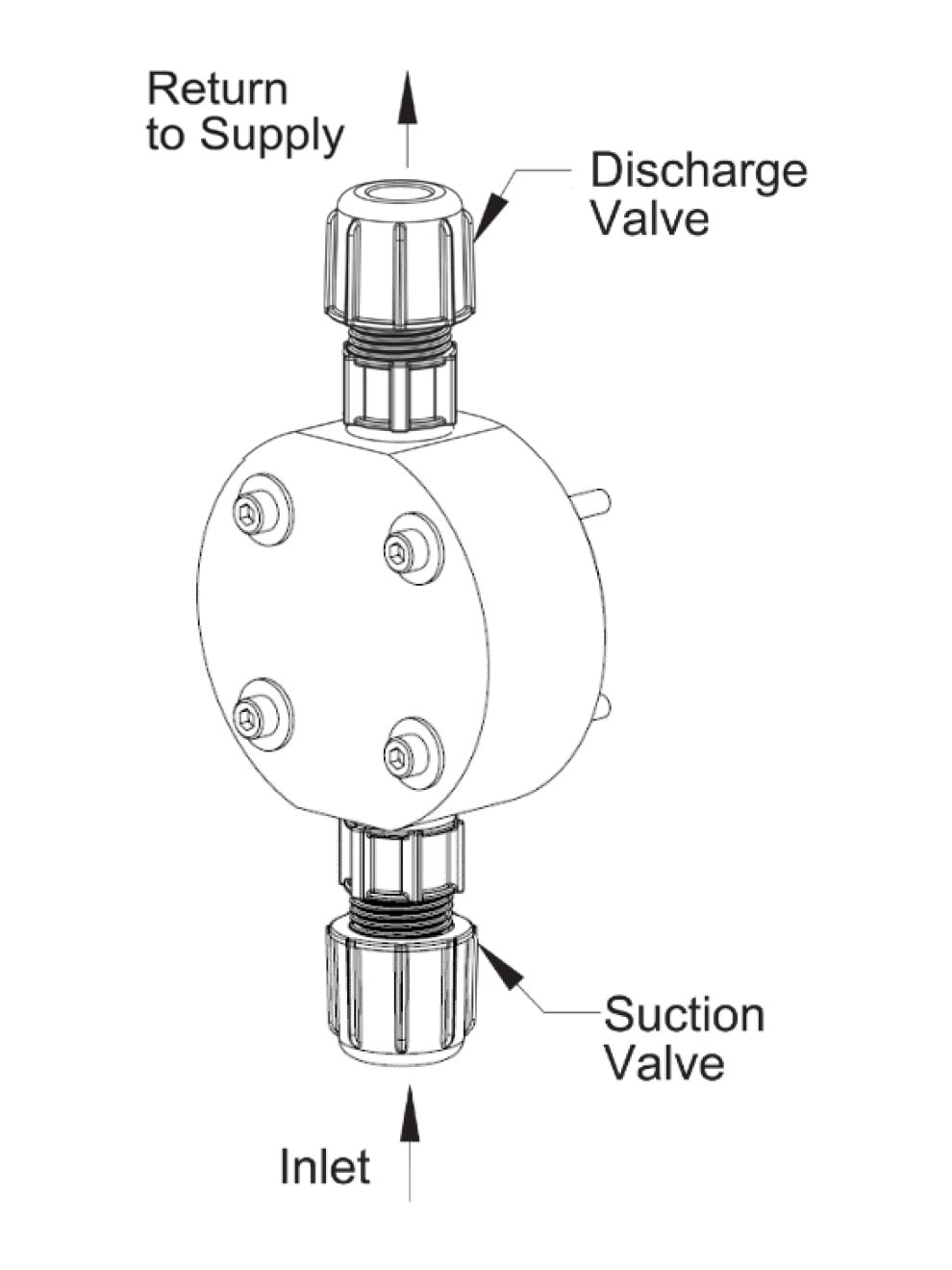 Return
to Supply

Discharge
Valve

Suction
Valve

Inlet